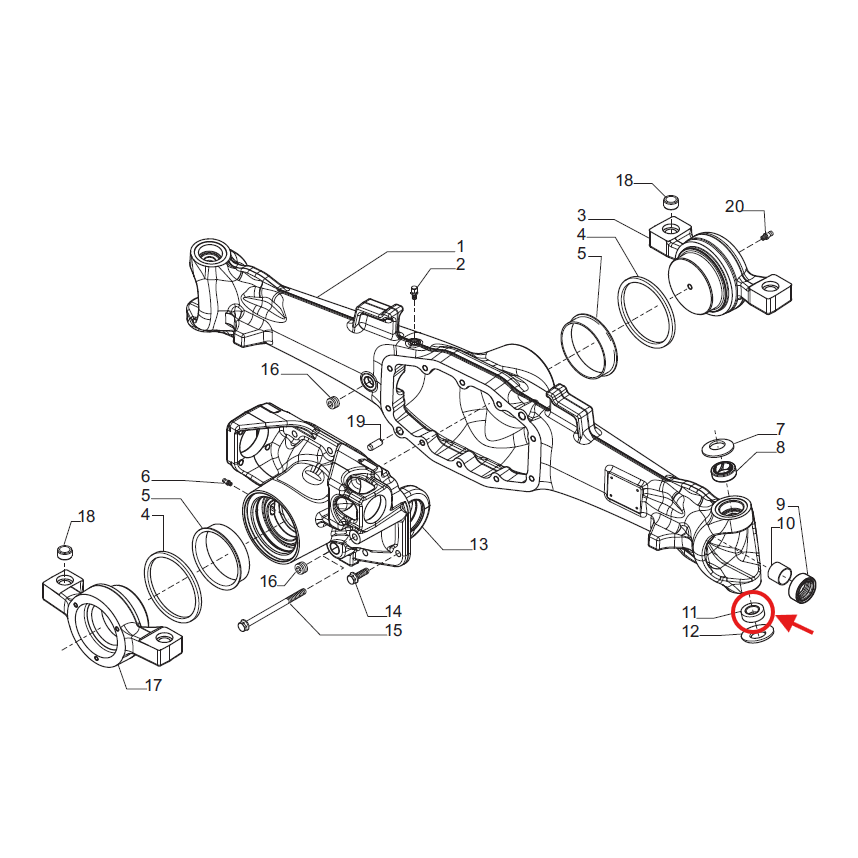 18
20
3
4
5
1
2
16
19
7
8
9
10
6
5
4
18
13
16
14
15
11
12
17