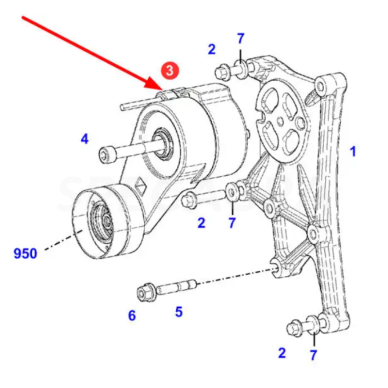 7
2
3
4
1
2
7
950
6
5
2
7