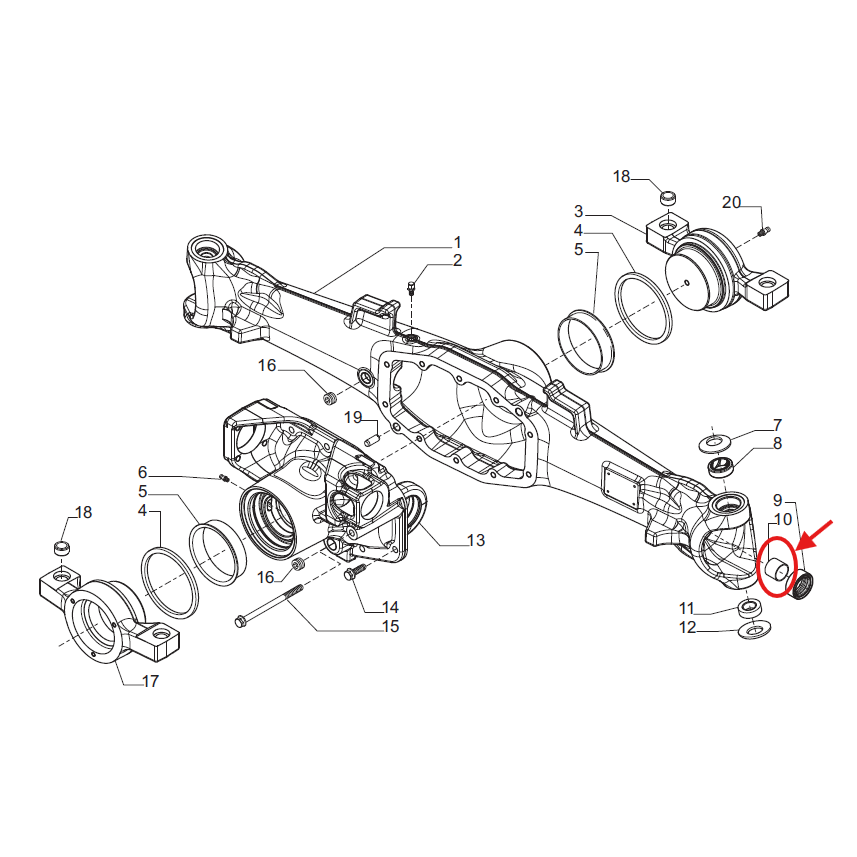 18
20
3
4
5
1
2
16
19
7
8
6
5
4
18
9
10
13
16
14
15
11
12
17